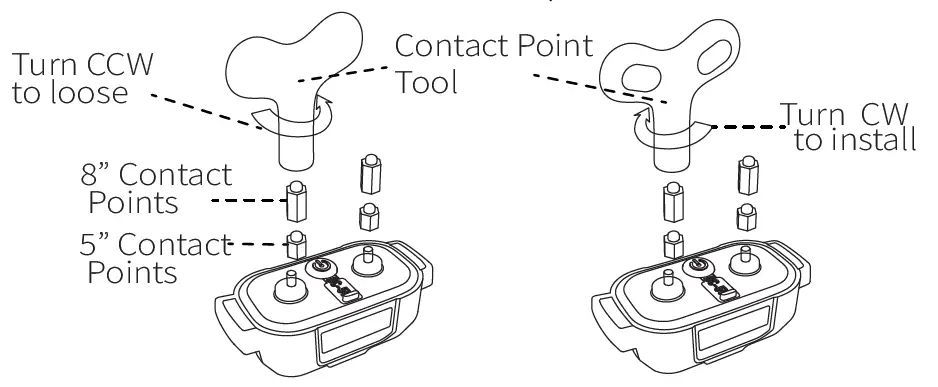 Turn CCW to loose

Contact Point Tool

Turn CW to install

8” Contact Points

5” Contact Points