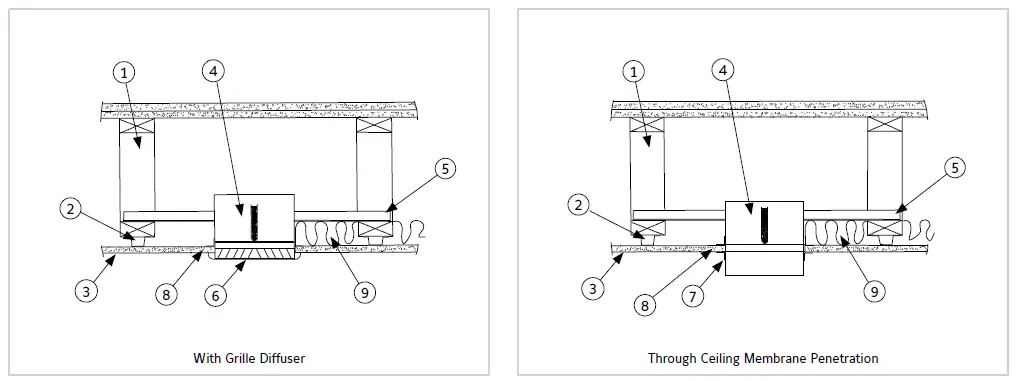 1
4
5
2
3
8
6
9
With Grille Diffuser

1
4
5
2
3
8
7
9
Through Ceiling Membrane Penetration