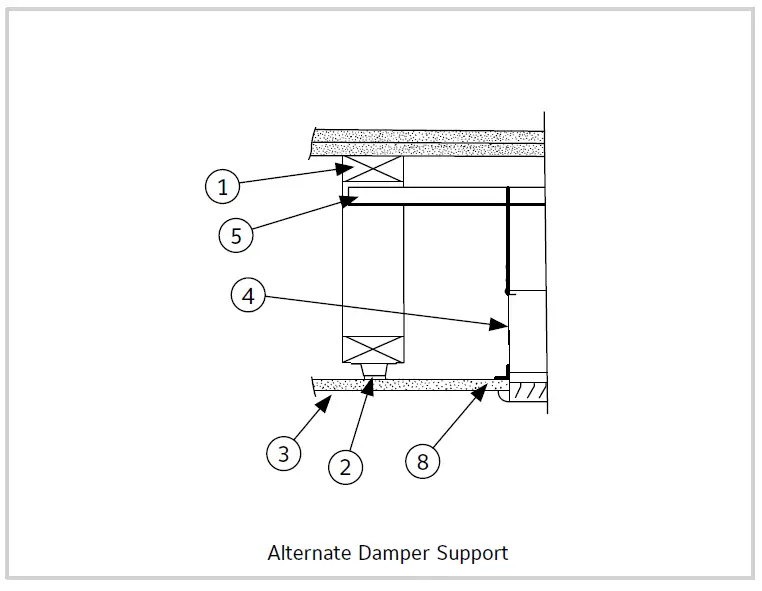 1
5
4
3
2
8
Alternate Damper Support