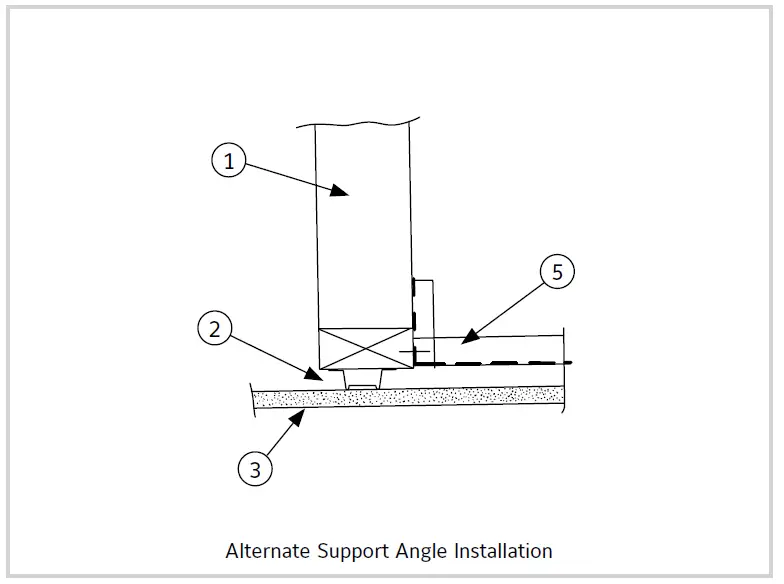 1

5

2

3

Alternate Support Angle Installation