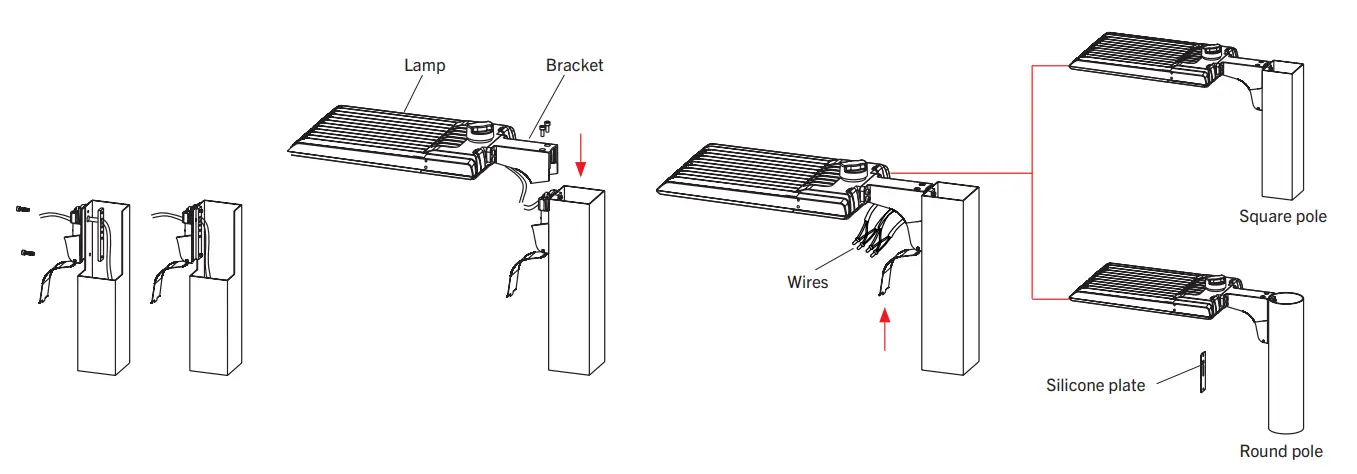 Lamp
Bracket
Wires
Square pole
Silicone plate
Round pole