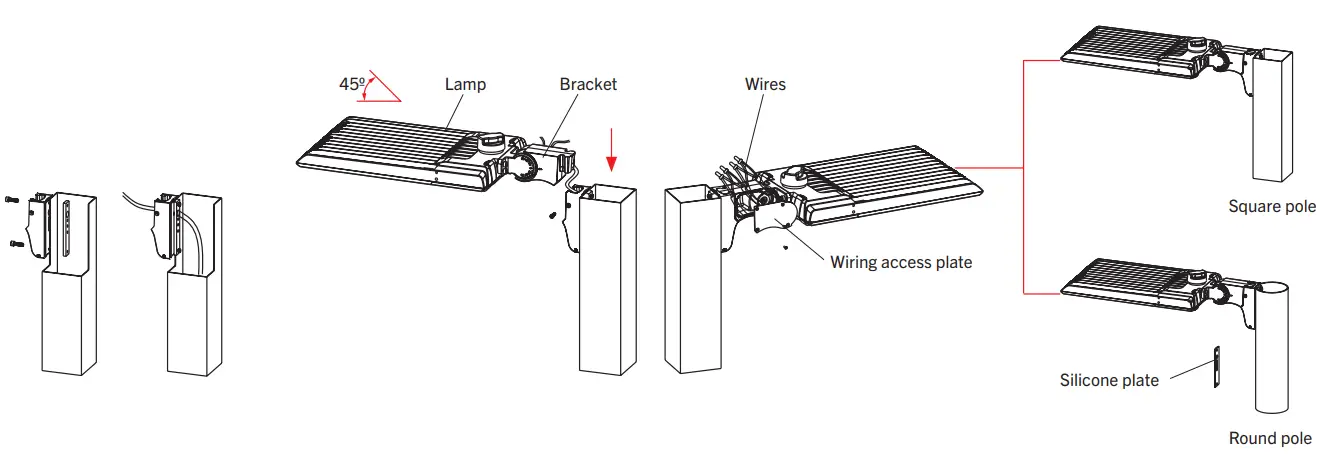 45º

Lamp

Bracket

Wires

Wiring access plate

Square pole

Silicone plate

Round pole