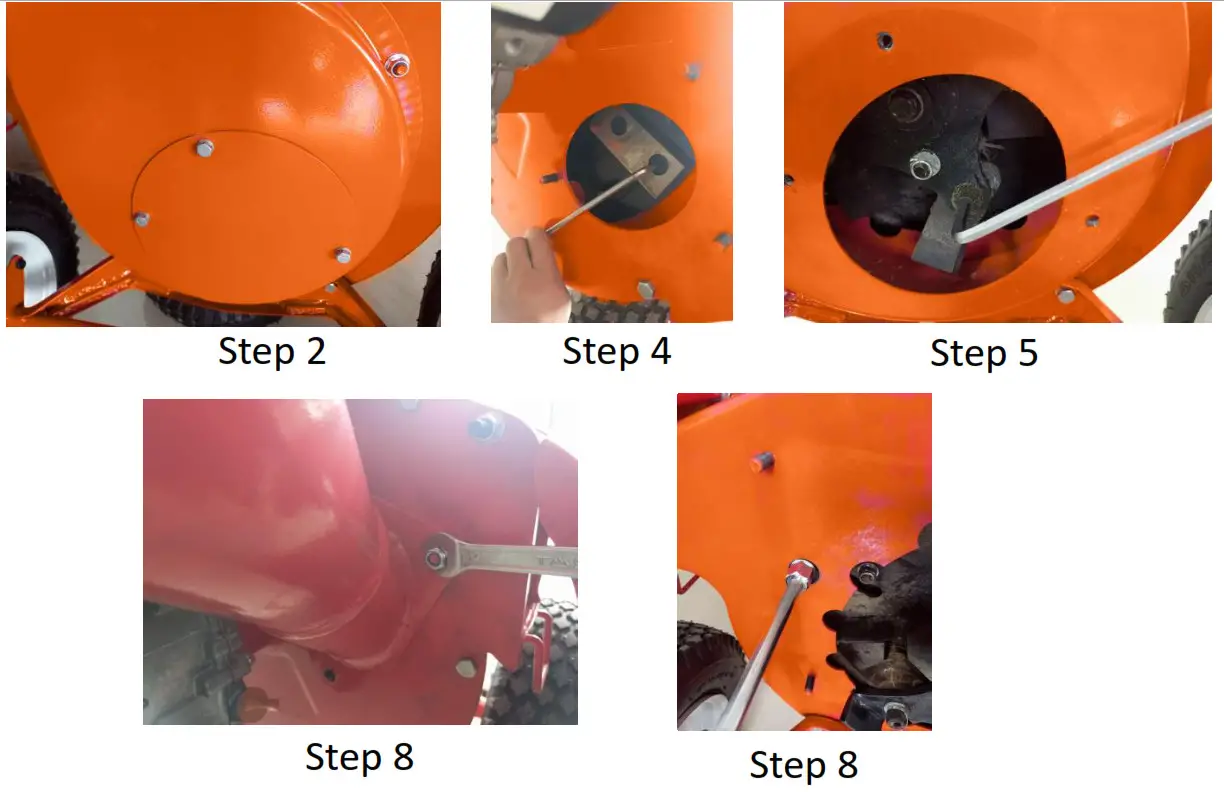 Step 2

Step 4

Step 5

Step 8

Step 8