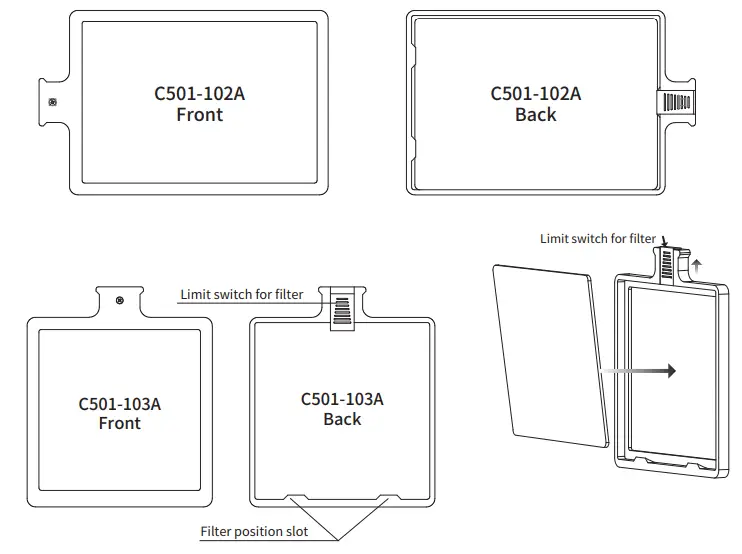 C501-102A
Front

C501-102A
Back

Limit switch for filter

Limit switch for filter

C501-103A
Front

C501-103A
Back

Filter position slot