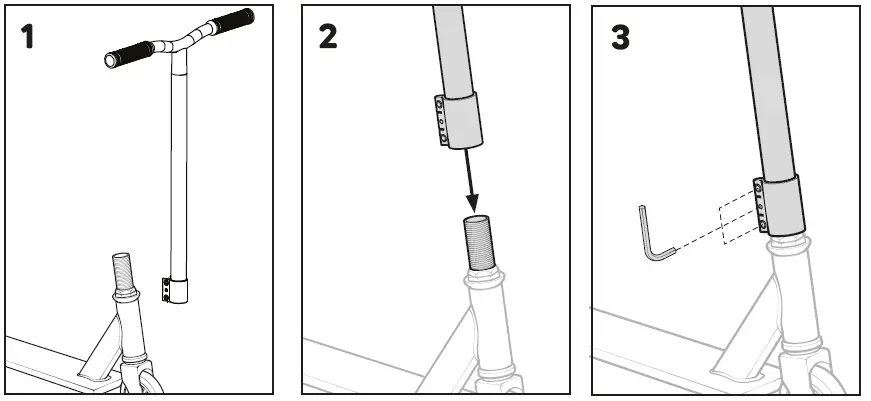 1

2

3