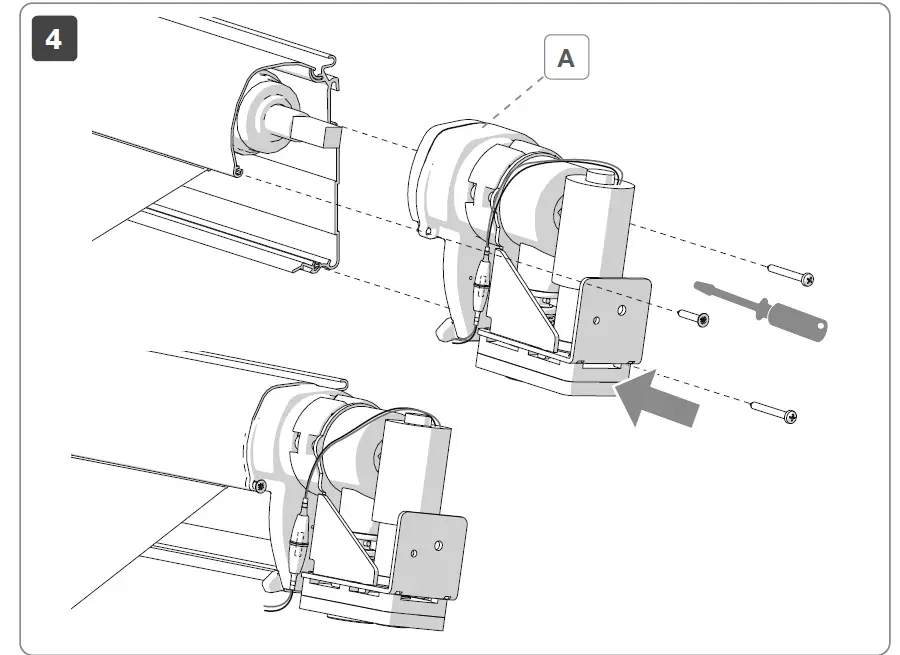 4

A