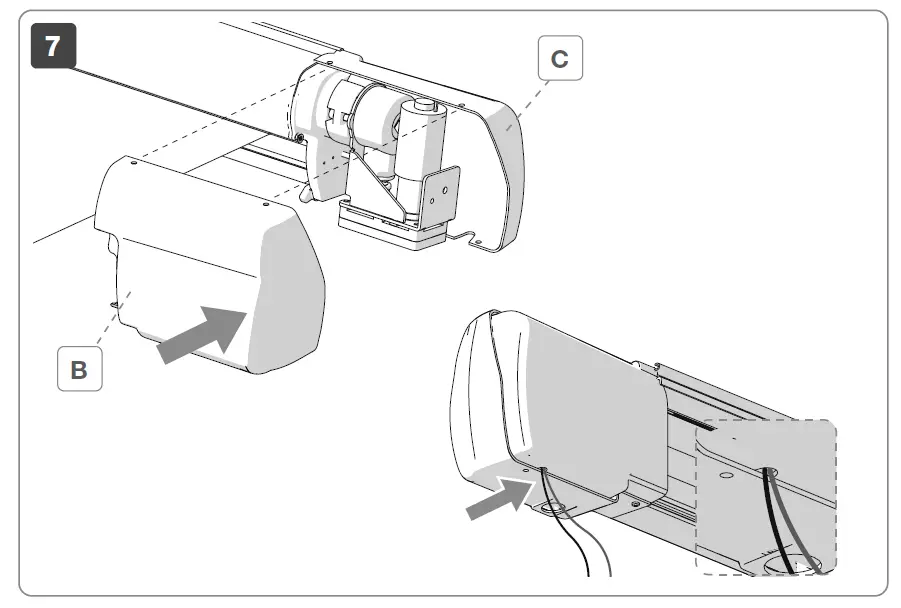 7

C

B