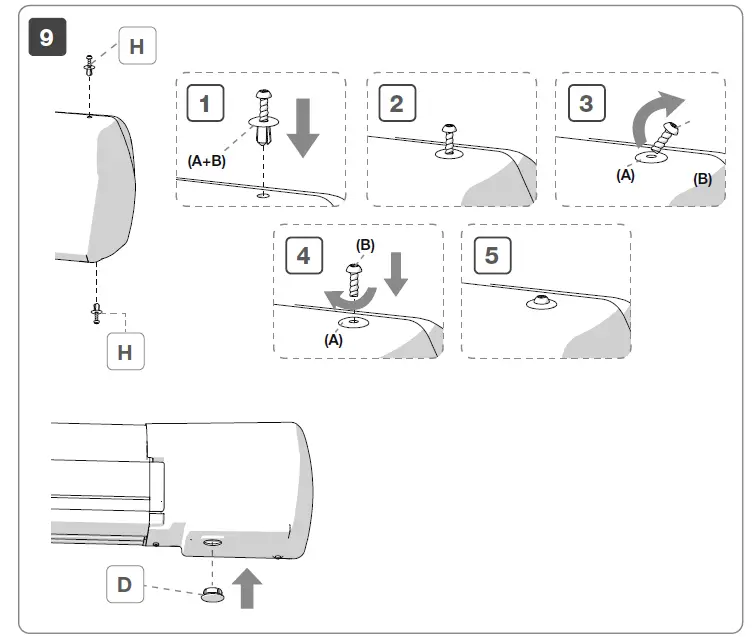 9

H

1

(A+B)

2

3

(A)

(B)

4

(B)

(A)

5

H

D