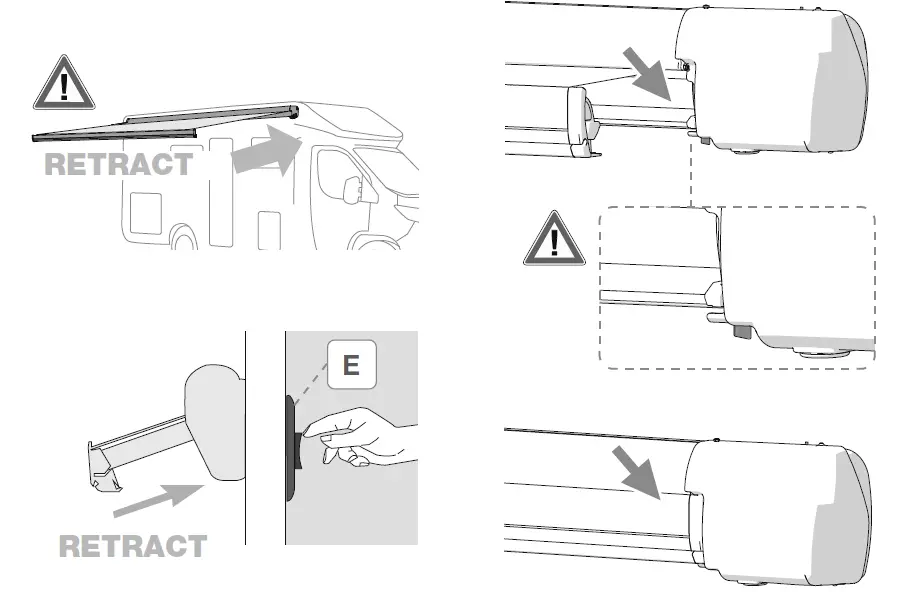 RETRACT

E

RETRACT