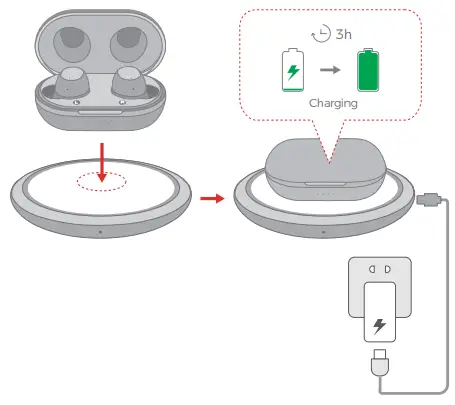 3h

Charging