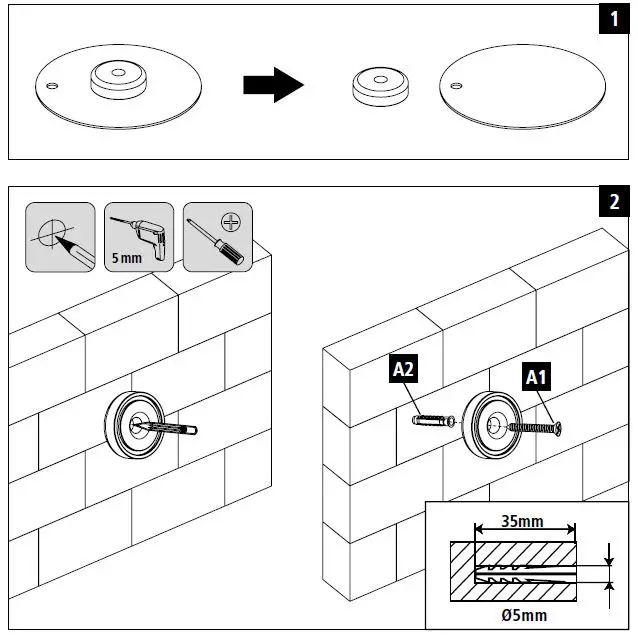 1

2

5 mm

A2

A1

35mm

Ø5mm