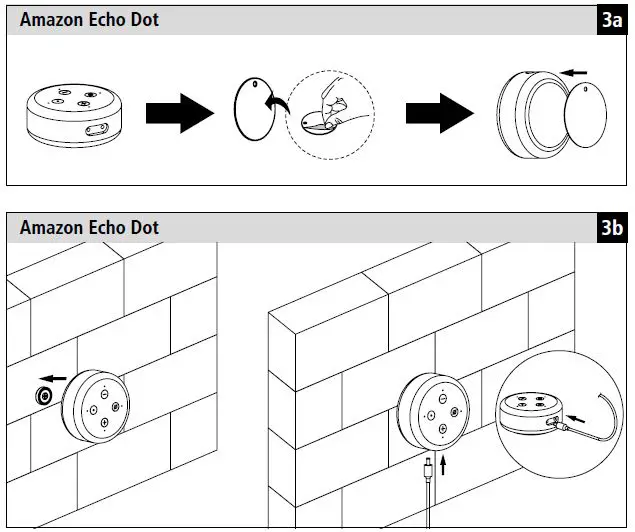 Amazon Echo Dot

3a

Amazon Echo Dot

3b