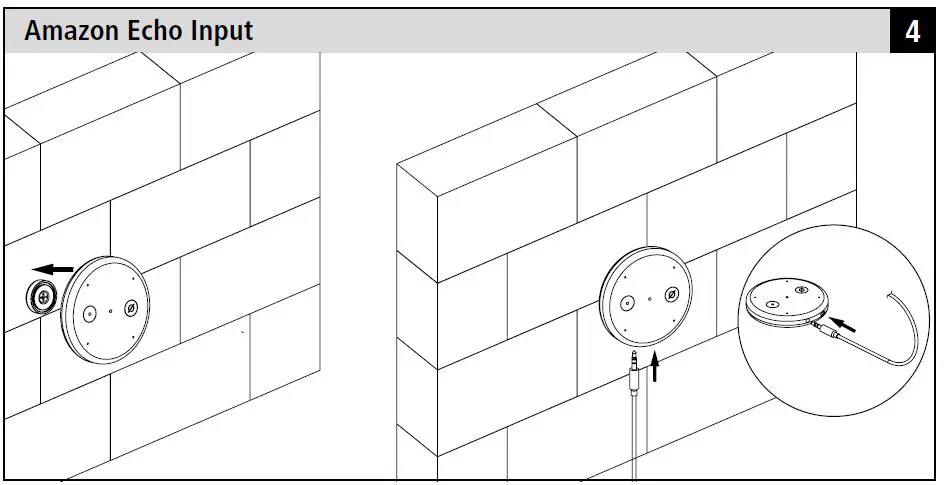 Amazon Echo Input

4