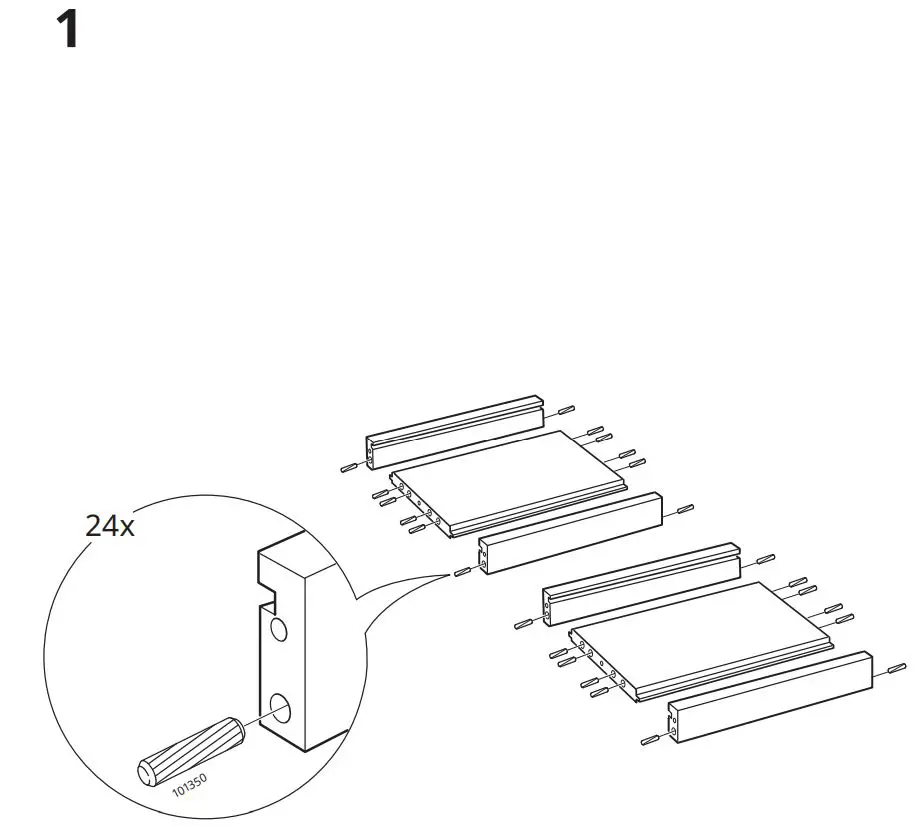 1

24x

101350