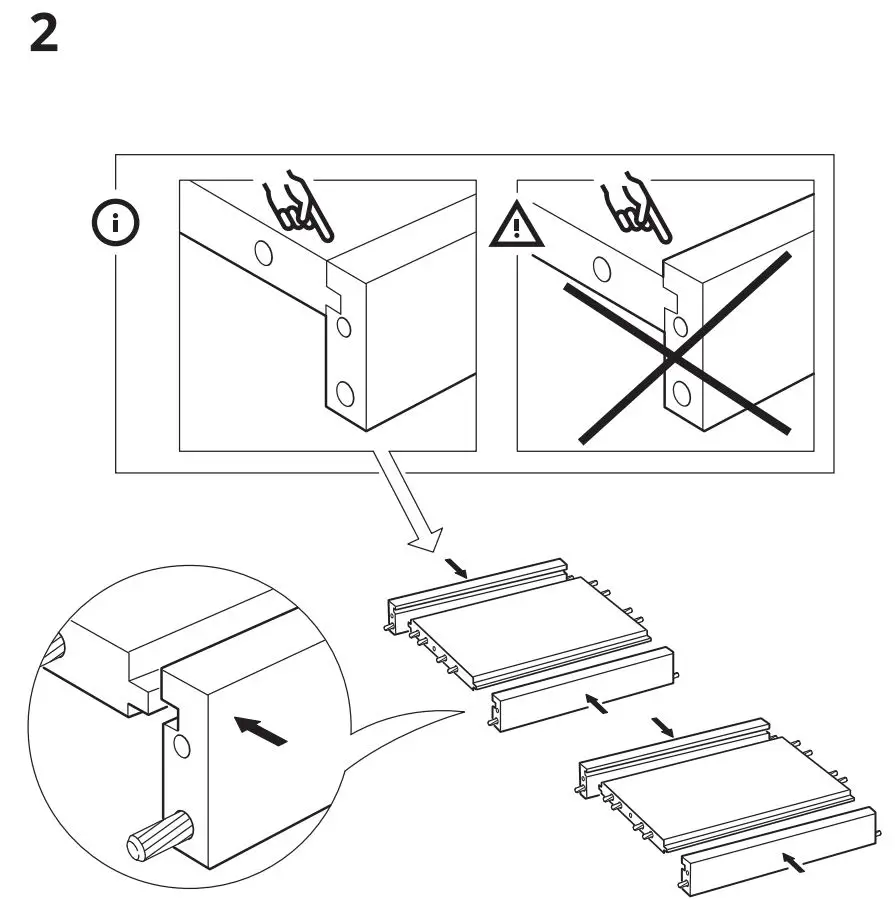 2