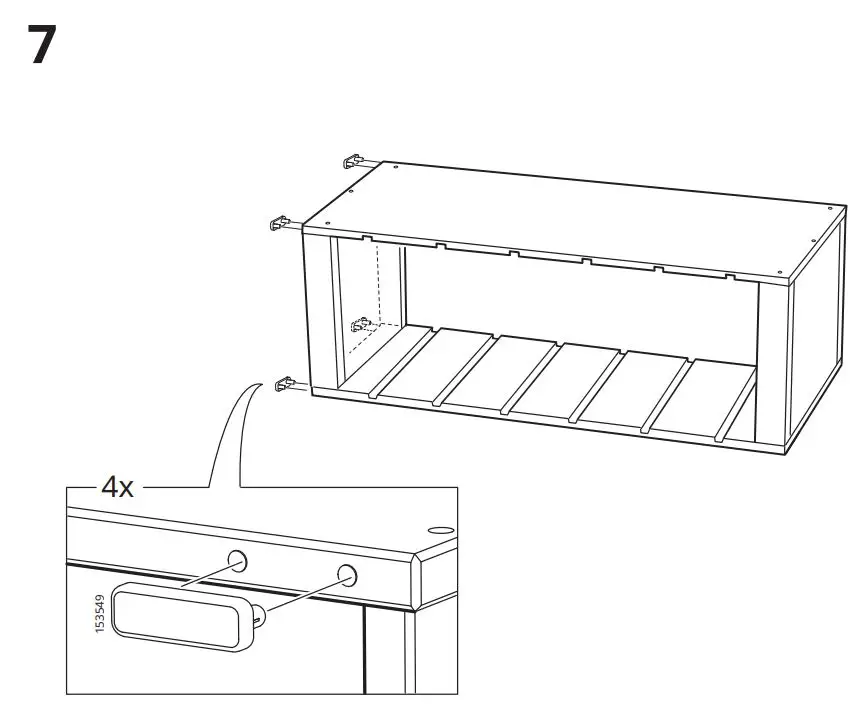 7

4x

153549