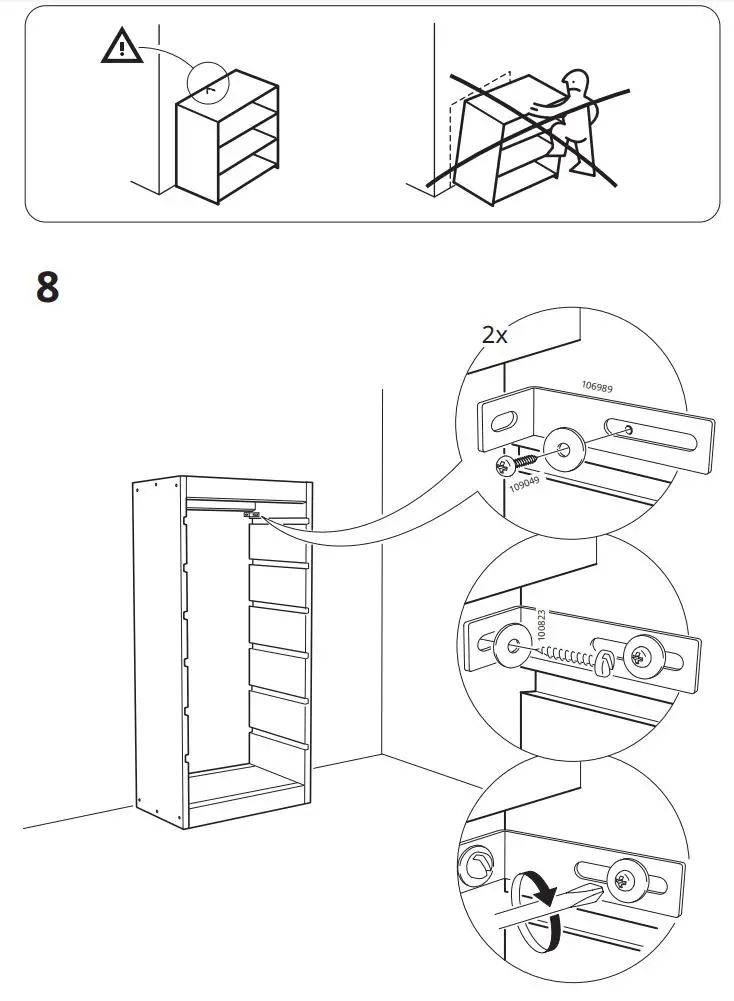 8

2x

106989

109049

100823