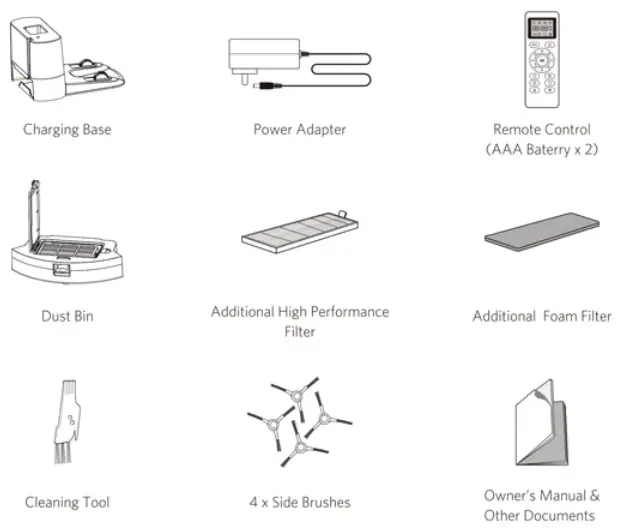 Charging Base

Power Adapter

Remote Control
(AAA Baterry x 2)

Dust Bin

Additional High Performance Filter

Additional Foam Filter

Cleaning Tool

4 x Side Brushes

Owner's Manual & Other Documents