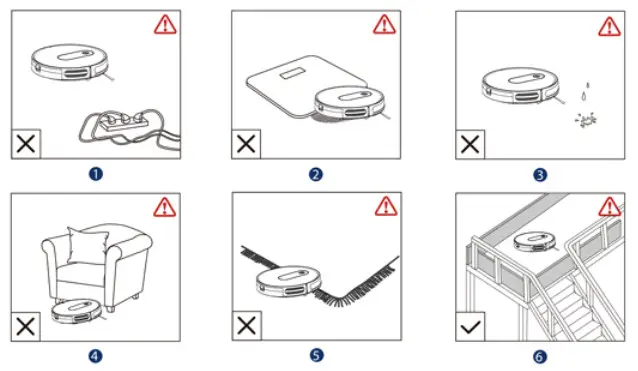 1

2

3

4

5

6