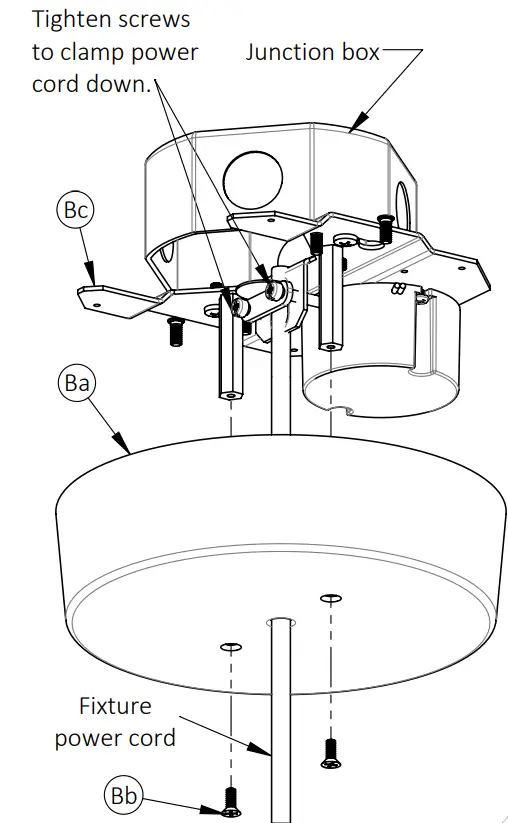 Tighten screws to clamp power cord down.

Junction box

Bc

Ba

Fixture power cord

Bb