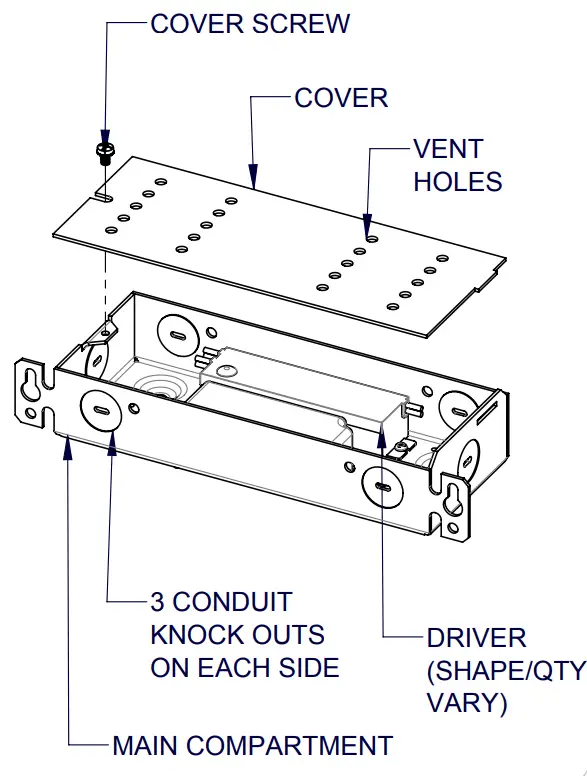 COVER SCREW

COVER

VENT HOLES

3 CONDUIT KNOCK OUTS ON EACH SIDE

DRIVER (SHAPE/QTY VARY)

MAIN COMPARTMENT