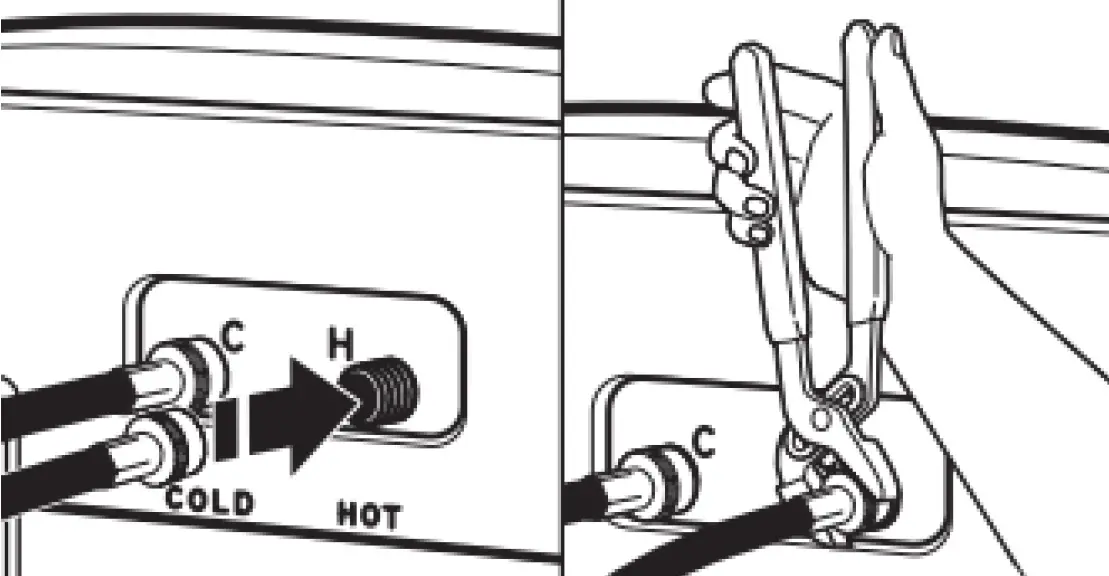 C
H
COLD
HOT
C