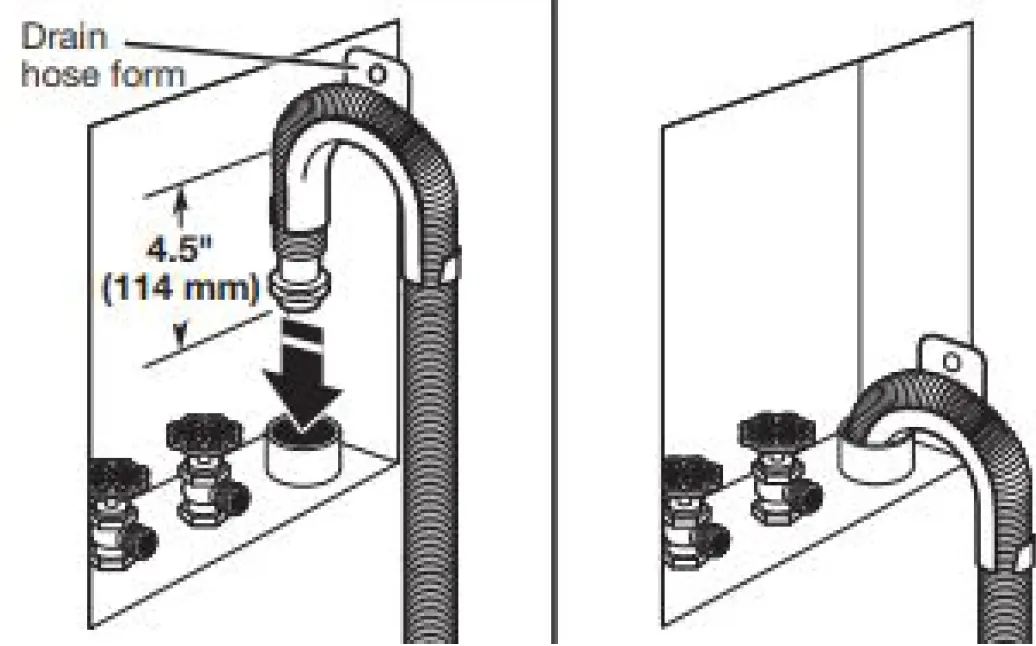 Drain hose form

4.5"
(114 mm)