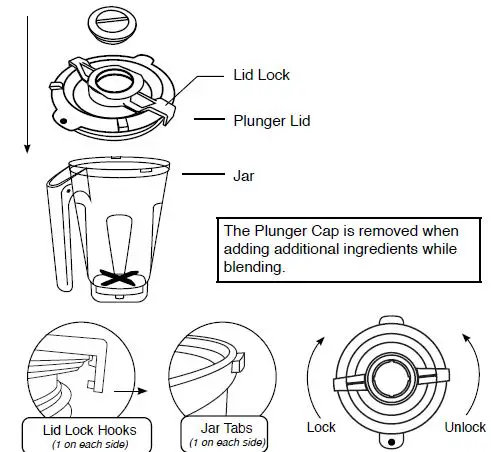 Lid Lock

Plunger Lid

Jar

The Plunger Cap is removed when adding additional ingredients while blending.

Lid Lock Hooks
(1 on each side)

Jar Tabs
(1 on each side)

Lock

Unlock