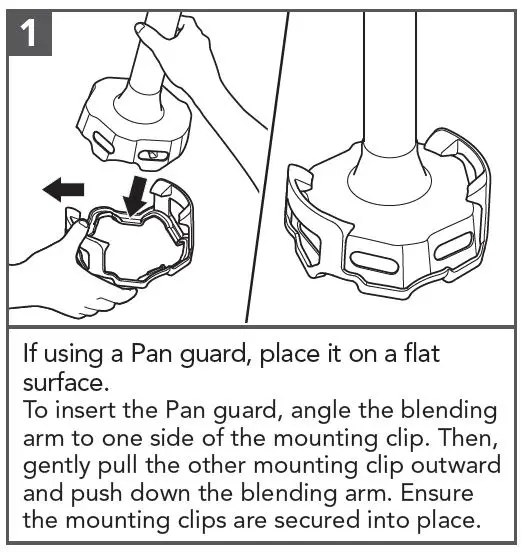 1

If using a Pan guard, place it on a flat surface.
To insert the Pan guard, angle the blending arm to one side of the mounting clip. Then, gently pull the other mounting clip outward and push down the blending arm. Ensure the mounting clips are secured into place.