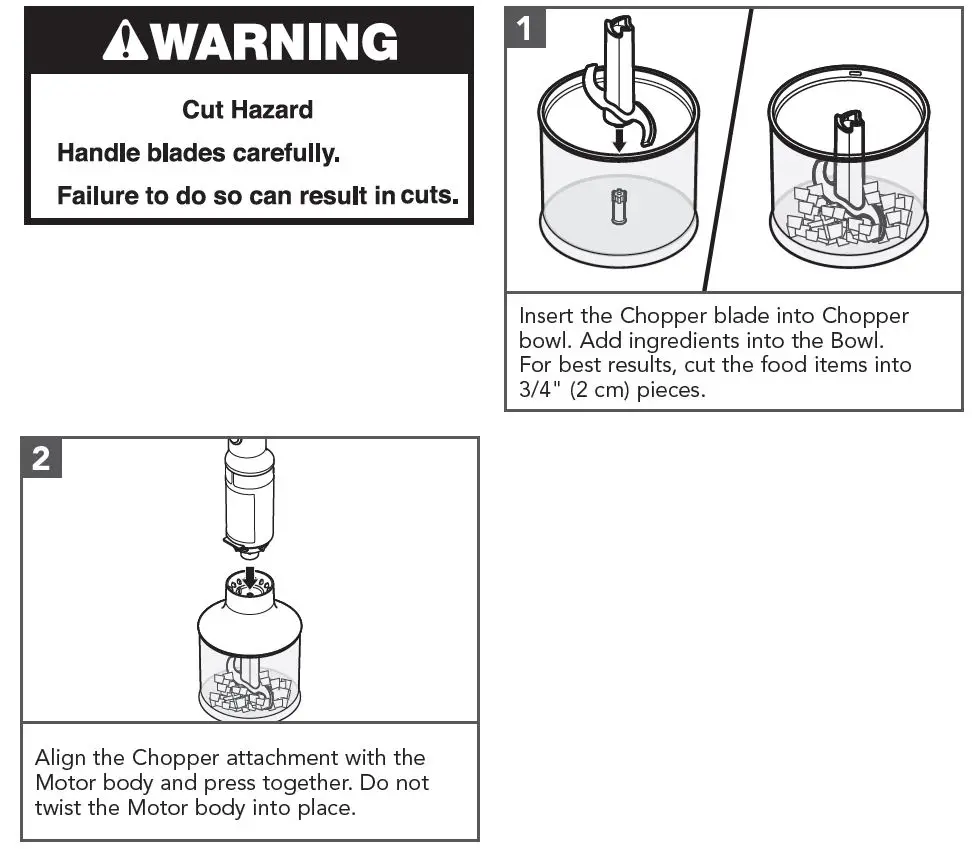 WARNING

Cut Hazard

Handle blades carefully.

Failure to do so can result in cuts.

1

Insert the Chopper blade into Chopper bowl. Add ingredients into the Bowl. For best results, cut the food items into 3/4" (2 cm) pieces.

2

Align the Chopper attachment with the Motor body and press together. Do not twist the Motor body into place.