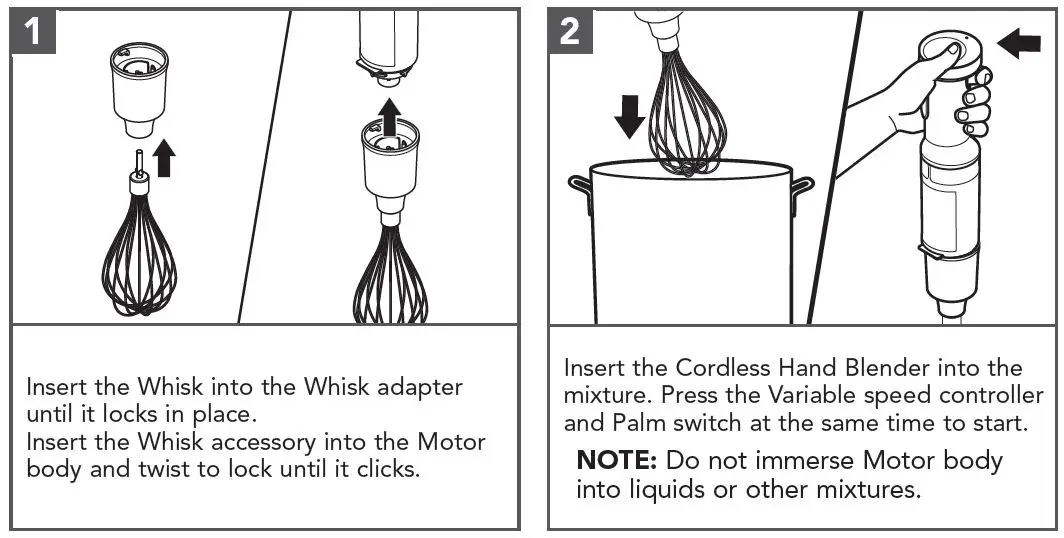 1

Insert the Whisk into the Whisk adapter until it locks in place.
Insert the Whisk accessory into the Motor body and twist to lock until it clicks.

2

Insert the Cordless Hand Blender into the mixture. Press the Variable speed controller and Palm switch at the same time to start.

NOTE: Do not immerse Motor body into liquids or other mixtures.