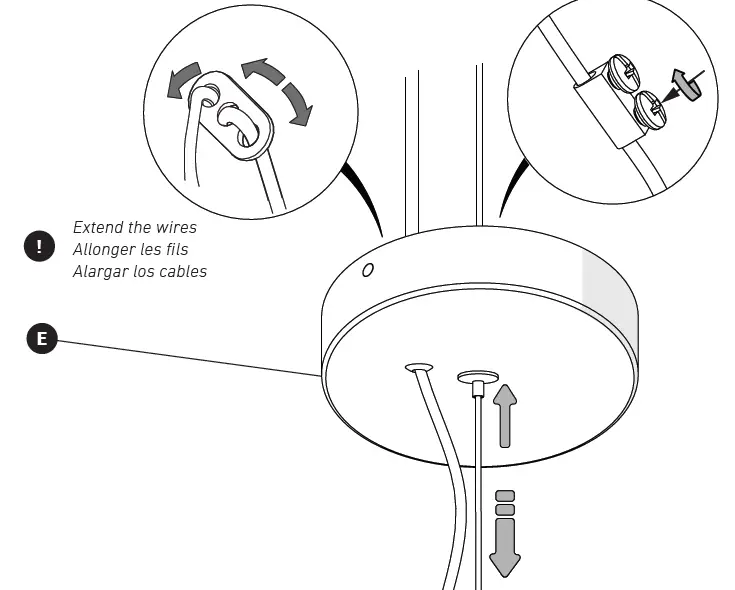 !
Extend the wires
Allonger les fils
Alargar los cables

E