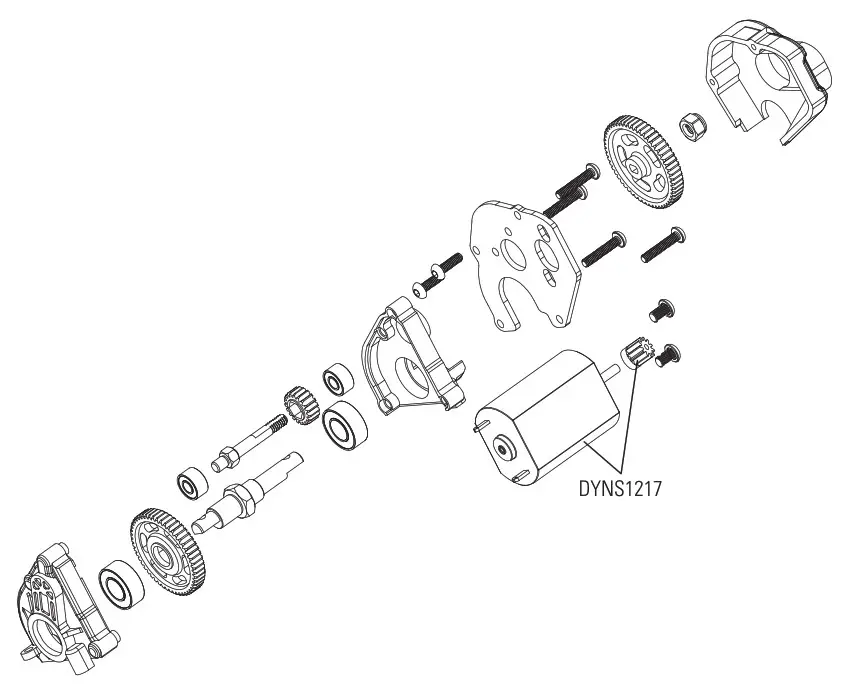 DYNS1217