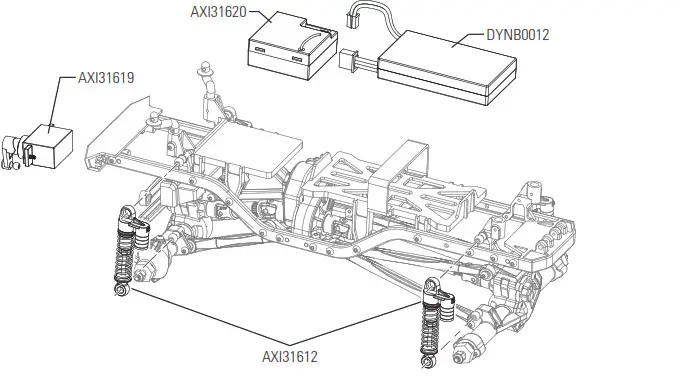 AXI31620
DYNB0012
AXI31619
AXI31612