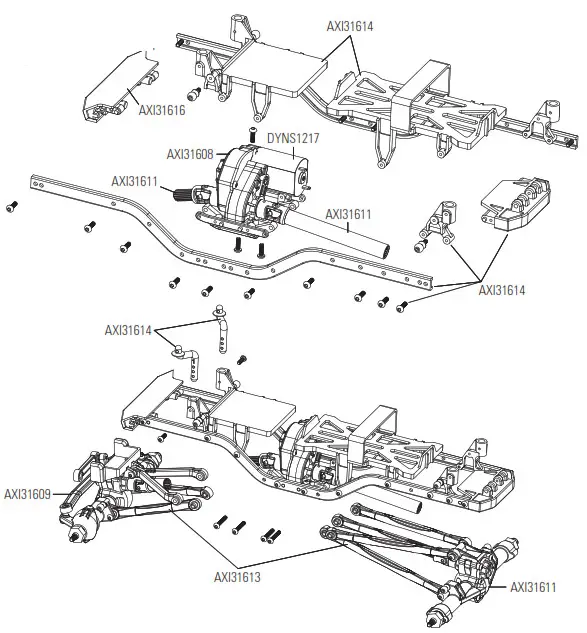 AXI31614
AXI31616
DYNS1217
AXI31608
AXI31611
AXI31611
AXI31614
AXI31614
AXI31609
AXI31613
AXI31611