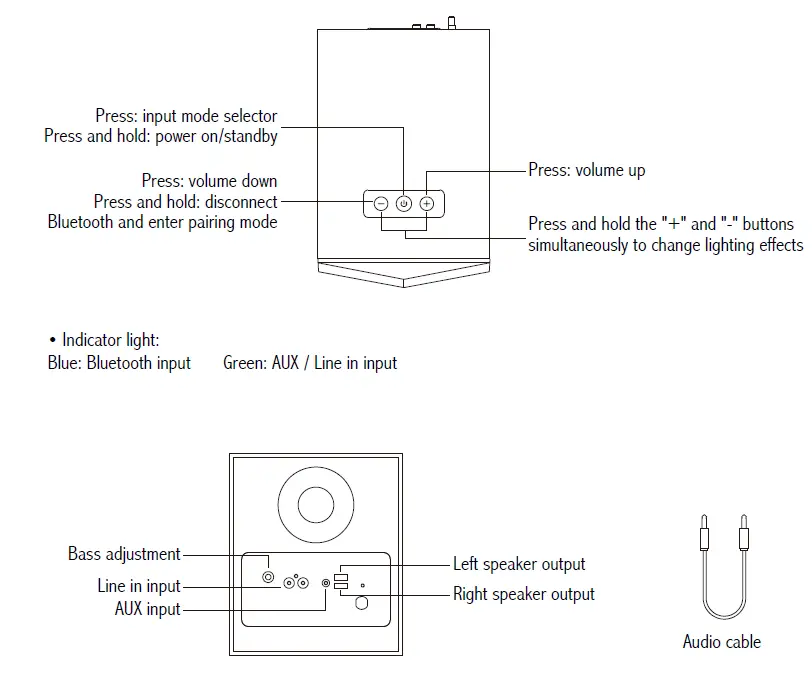 Press: input mode selector
Press and hold: power on/standby

Press: volume down
Press and hold: disconnect Bluetooth and enter pairing mode

Press: volume up

Press and hold the "+" and "-" buttons simultaneously to change lighting effects

• Indicator light:
Blue: Bluetooth input Green: AUX / Line in input

Bass adjustment
Line in input
AUX input
Left speaker output
Right speaker output

Audio cable