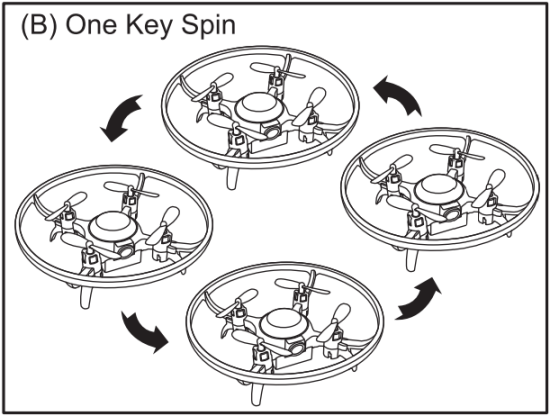 (B) One Key Spin