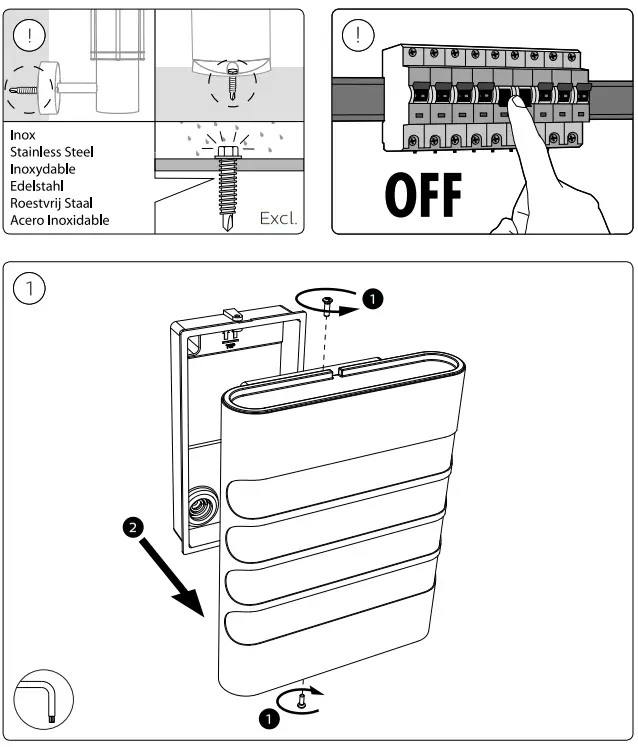 !

Inox
Stainless Steel
Inoxydable
Edelstahl
Roestvrij Staal
Acero Inoxidable

Excl.

!

OFF

1

1

2

1