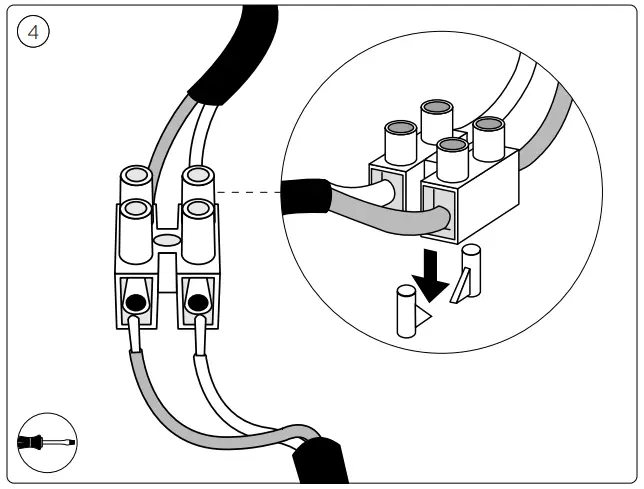 4