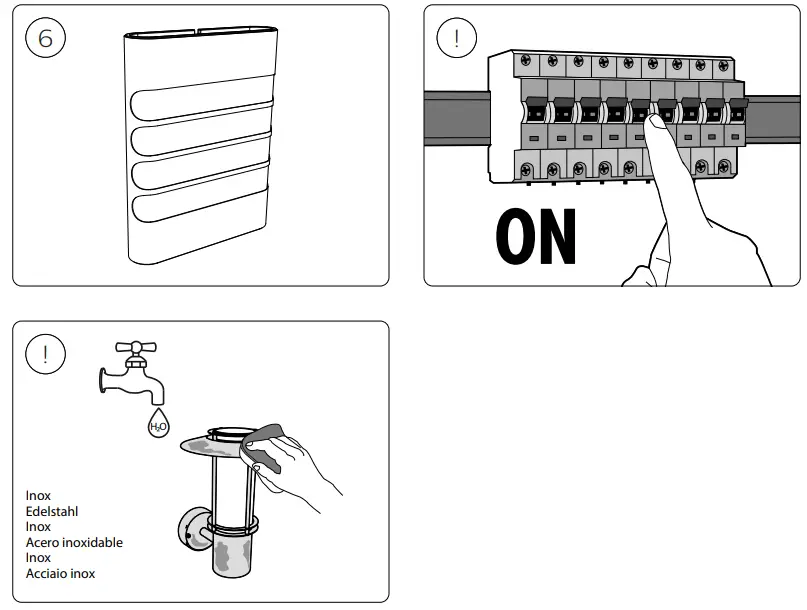 6

!

ON

!

$H_2O$

Inox
Edelstahl
Inox
Acero inoxidable
Inox
Acciaio inox