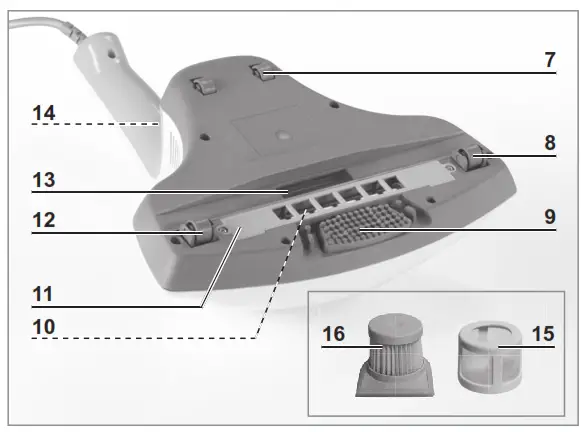 7
14
8
13
12
9
11
10
16
15