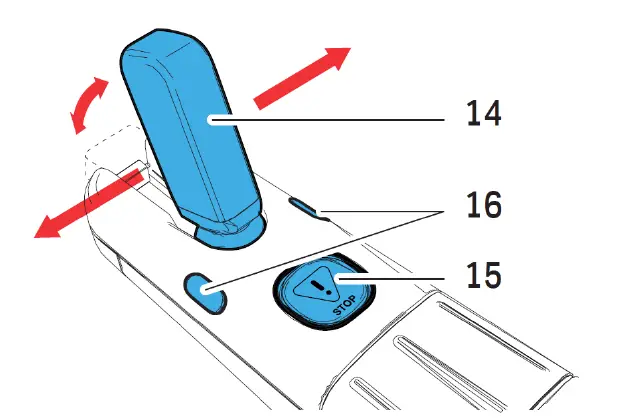 14
16
15
STOP