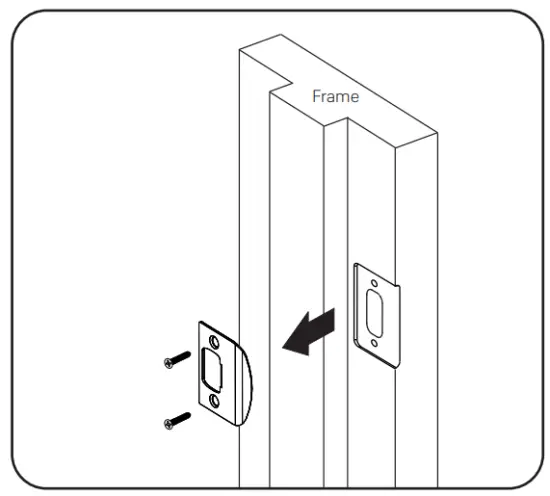 Frame