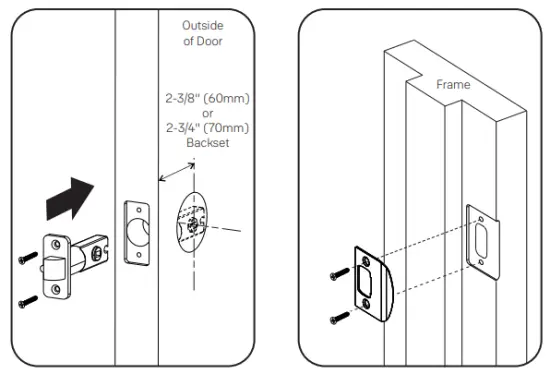 Outside of Door

2-3/8" (60mm) or 2-3/4" (70mm) Backset

Frame