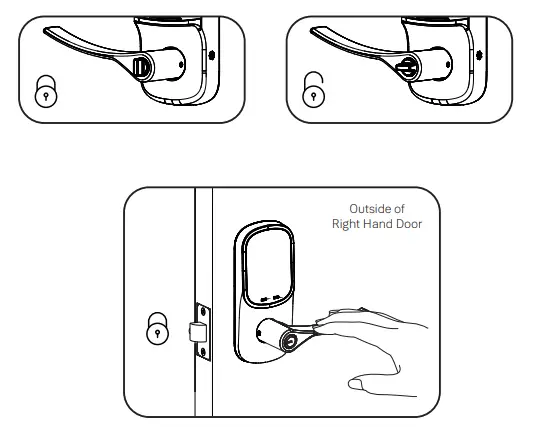 Outside of
Right Hand Door