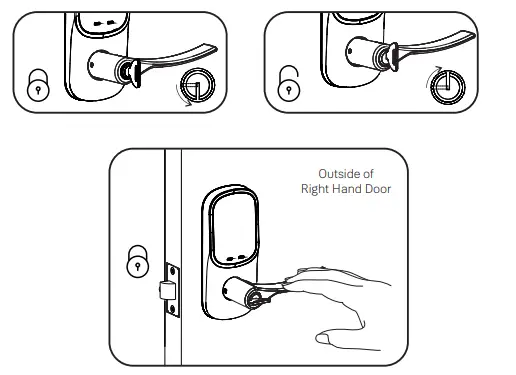 Outside of
Right Hand Door