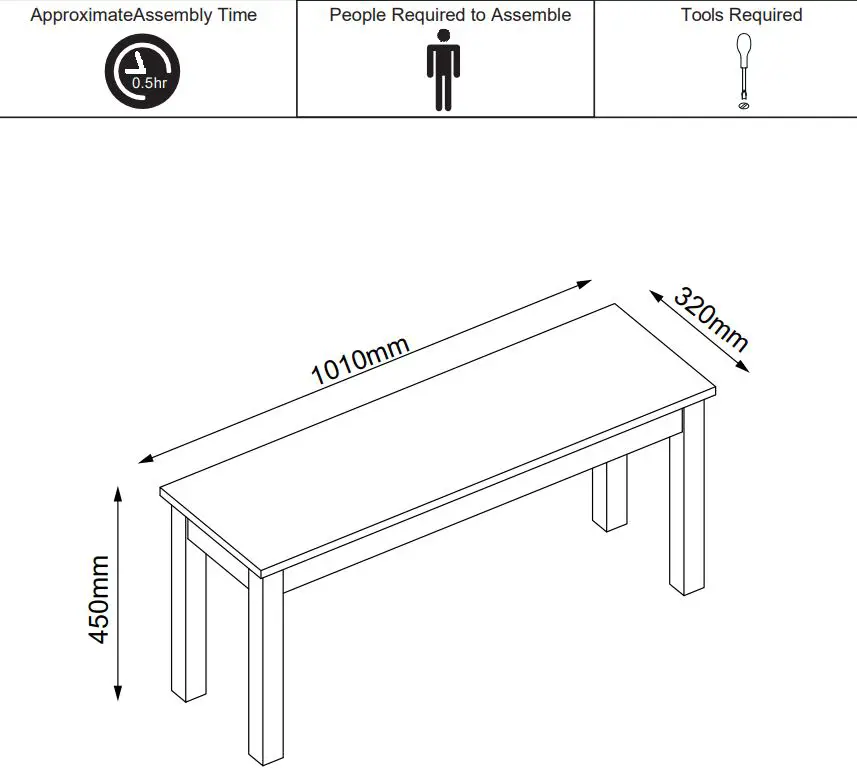 | ApproximateAssembly Time | People Required to Assemble | Tools Required |
|---|---|---|
| 0.5hr | | |

1010mm

320mm

450mm