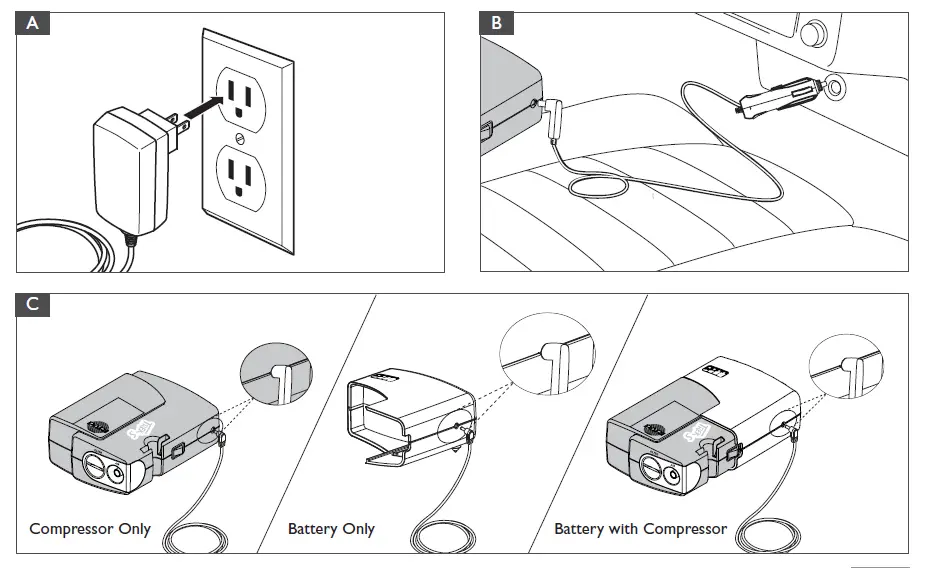 A

B

C

Compressor Only

Battery Only

Battery with Compressor