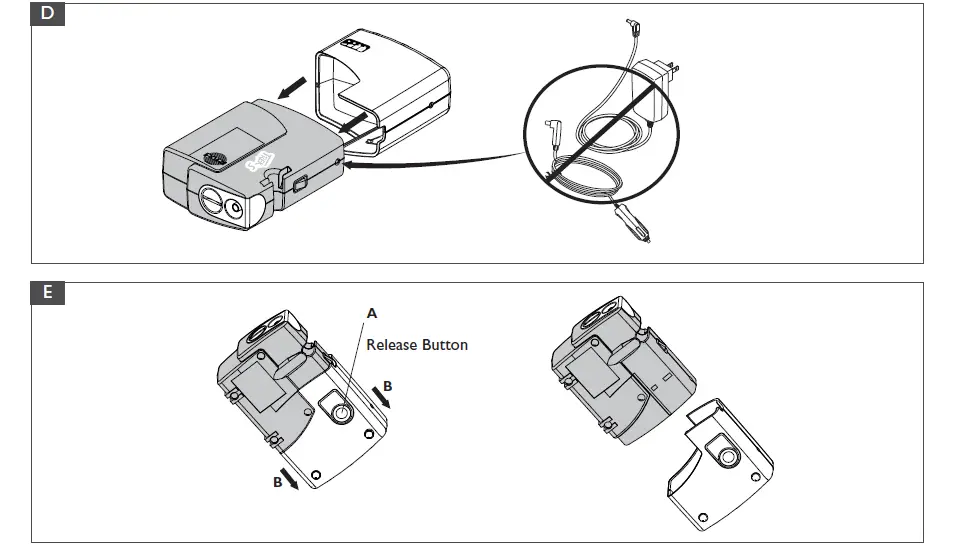 D

E

A

Release Button

B

B