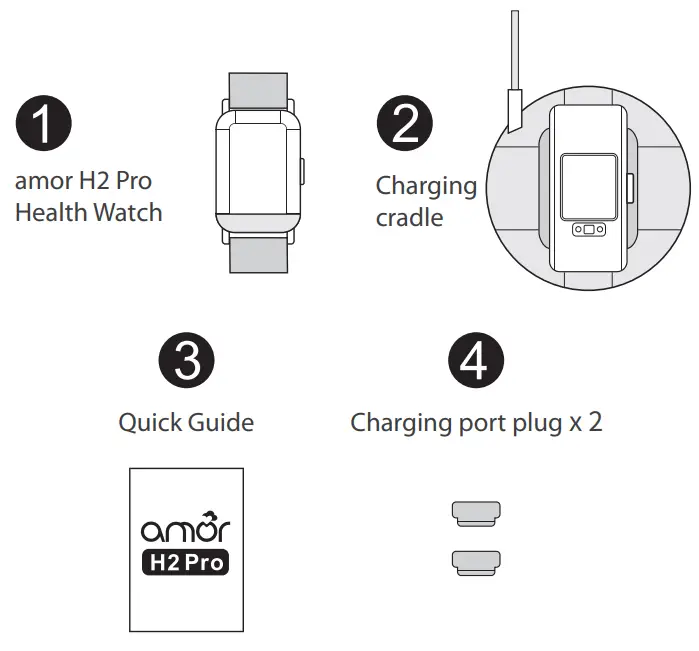 1
amor H2 Pro Health Watch

2
Charging cradle

3
Quick Guide

amor
H2 Pro

4
Charging port plug x 2